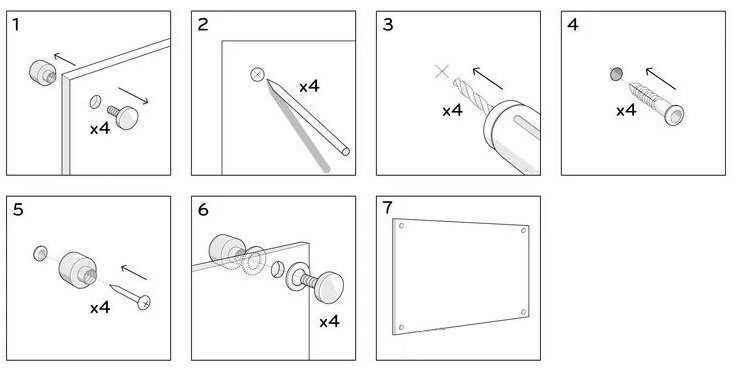 1
x4

2
x4

3
x4

4
x4

5
x4

6
x4

7