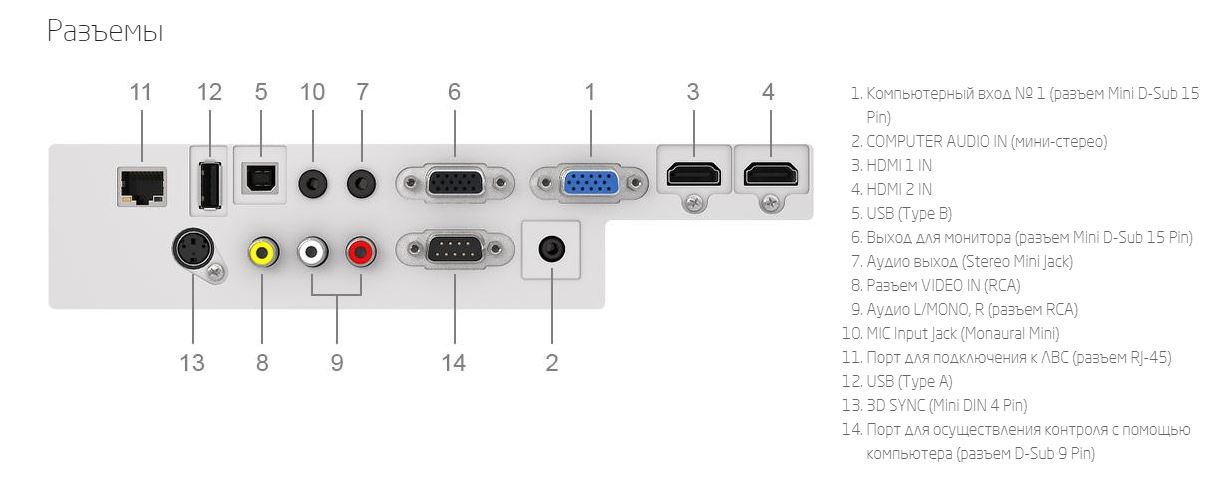 Разъемы

11 12 5 10 7 6 1 3 4

13 8 9 14 2

1. Компьютерный вход № 1 (разъем Mini D-Sub 15 Pin)
2. COMPUTER AUDIO IN (мини-стерео)
3. HDMI 1 IN
4. HDMI 2 IN
5. USB (Type B)
6. Выход для монитора (разъем Mini D-Sub 15 Pin)
7. Аудио выход (Stereo Mini Jack)
8. Разъем VIDEO IN (RCA)
9. Аудио L/MONO, R (разъем RCA)
10. MIC Input Jack (Monaural Mini)
11. Порт для подключения к ЛВС (разъем RJ-45)
12. USB (Type A)
13. 3D SYNC (Mini DIN 4 Pin)
14. Порт для осуществления контроля с помощью компьютера (разъем D-Sub 9 Pin)